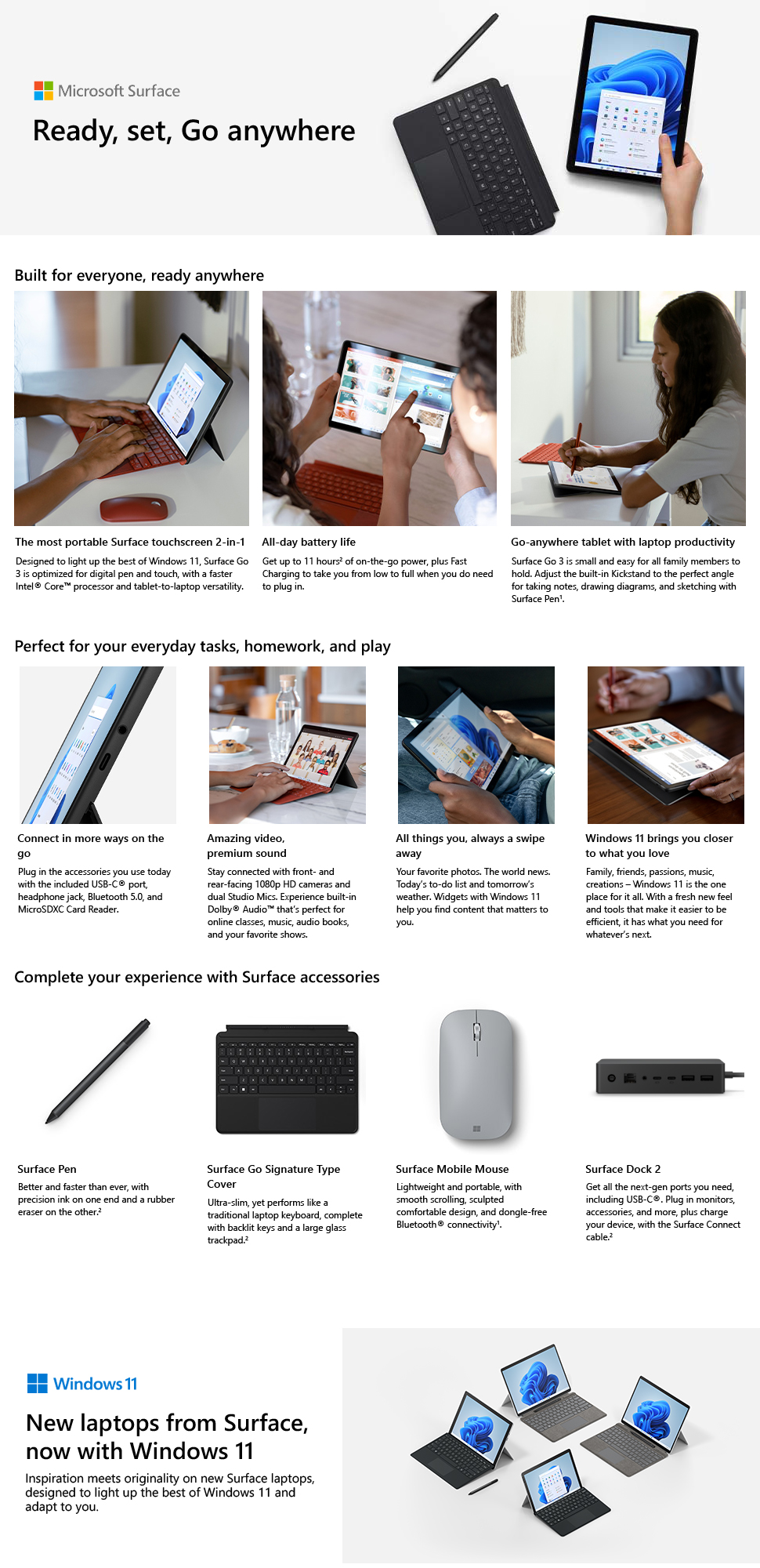 Microsoft Surface

Ready, set, Go anywhere

Built for everyone, ready anywhere

The most portable Surface touchscreen 2-in-1

Designed to light up the best of Windows 11, Surface Go 3 is optimized for digital pen and touch, with a faster Intel® Core™ processor and tablet-to-laptop versatility.

All-day battery life

Get up to 11 hours² of on-the-go power, plus Fast Charging to take you from low to full when you do need to plug in.

Go-anywhere tablet with laptop productivity

Surface Go 3 is small and easy for all family members to hold. Adjust the built-in Kickstand to the perfect angle for taking notes, drawing diagrams, and sketching with Surface Pen¹.

Perfect for your everyday tasks, homework, and play

Connect in more ways on the go

Plug in the accessories you use today with the included USB-C® port, headphone jack, Bluetooth 5.0, and MicroSDXC Card Reader.

Amazing video, premium sound

Stay connected with front- and rear-facing 1080p HD cameras and dual Studio Mics. Experience built-in Dolby® Audio™ that's perfect for online classes, music, audio books, and your favorite shows.

All things you, always a swipe away

Your favorite photos. The world news. Today's to-do list and tomorrow's weather. Widgets with Windows 11 help you find content that matters to you.

Windows 11 brings you closer to what you love

Family, friends, passions, music, creations – Windows 11 is the one place for it all. With a fresh new feel and tools that make it easier to be efficient, it has what you need for whatever's next.

Complete your experience with Surface accessories

Surface Pen

Better and faster than ever, with precision ink on one end and a rubber eraser on the other.²

Surface Go Signature Type Cover

Ultra-slim, yet performs like a traditional laptop keyboard, complete with backlit keys and a large glass trackpad.²

Surface Mobile Mouse

Lightweight and portable, with smooth scrolling, sculpted comfortable design, and dongle-free Bluetooth® connectivity¹.

Surface Dock 2

Get all the next-gen ports you need, including USB-C®. Plug in monitors, accessories, and more, plus charge your device, with the Surface Connect cable.²

Windows 11

New laptops from Surface, now with Windows 11

Inspiration meets originality on new Surface laptops, designed to light up the best of Windows 11 and adapt to you.